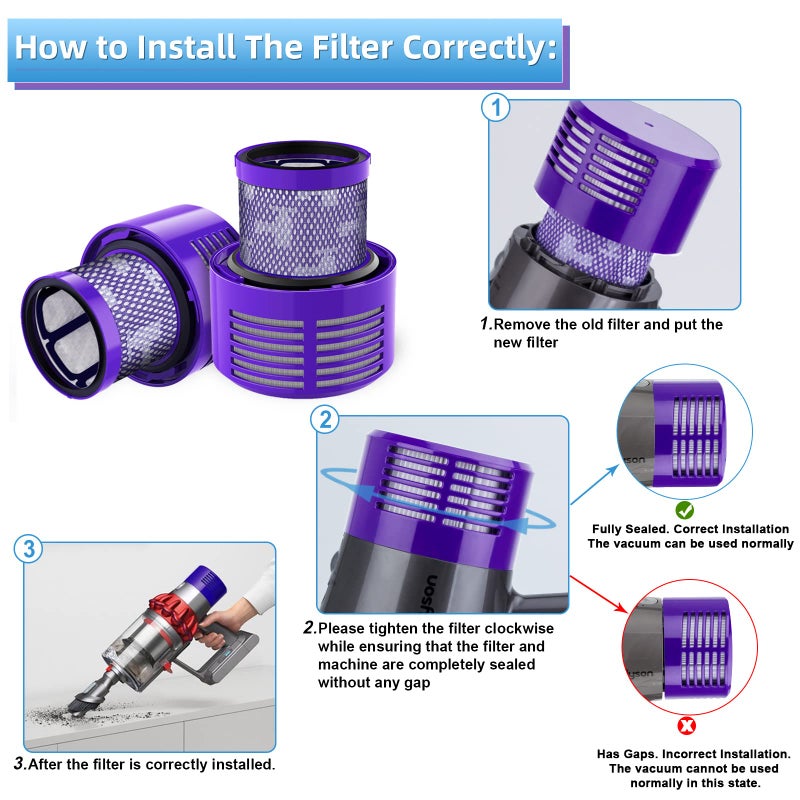 How to Install The Filter Correctly:

1

1.Remove the old filter and put the new filter

2

2.Please tighten the filter clockwise while ensuring that the filter and machine are completely sealed without any gap

Fully Sealed. Correct Installation
The vacuum can be used normally

Has Gaps. Incorrect Installation.
The vacuum cannot be used normally in this state.

3

3.After the filter is correctly installed.